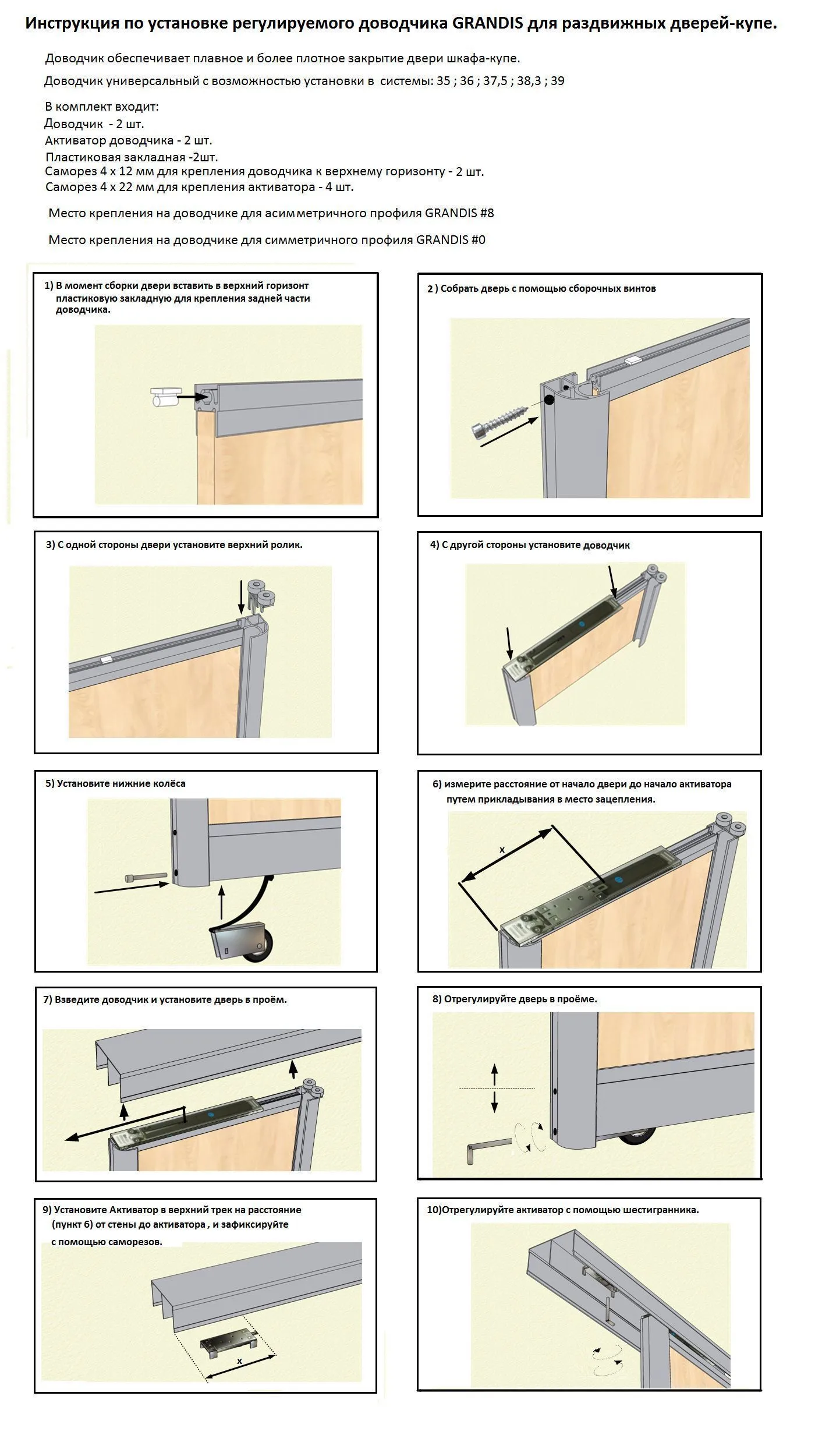 Инструкция по установке регулируемого доводчика GRANDIS для раздвижных дверей-купе.

Доводчик обеспечивает плавное и более плотное закрытие двери шкафа-купе.

Доводчик универсальный с возможностью установки в системы: 35 ; 36 ; 37,5 ; 38,3 ; 39

В комплект входит:
Доводчик - 2 шт.
Активатор доводчика - 2 шт.
Пластиковая закладная -2шт.
Саморез 4 х 12 мм для крепления доводчика к верхнему горизонту - 2 шт.
Саморез 4 х 22 мм для крепления активатора - 4 шт.

Место крепления на доводчике для асимметричного профиля GRANDIS #8

Место крепления на доводчике для симметричного профиля GRANDIS #0

1) В момент сборки двери вставить в верхний горизонт пластиковую закладную для крепления задней части доводчика.

2 ) Собрать дверь с помощью сборочных винтов

3) С одной стороны двери установите верхний ролик.

4) С другой стороны установите доводчик

5) Установите нижние колёса

6) измерите расстояние от начало двери до начало активатора путем прикладывания в место зацепления.

x

7) Взведите доводчик и установите дверь в проём.

8) Отрегулируйте дверь в проёме.

9) Установите Активатор в верхний трек на расстояние (пункт 6) от стены до активатора , и зафиксируйте с помощью саморезов.

x

10)Отрегулируйте активатор с помощью шестигранника.